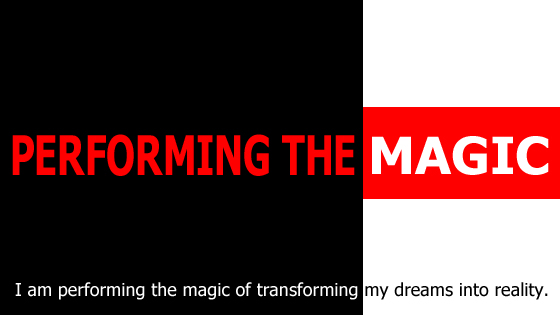 PERFORMING THE MAGIC

I am performing the magic of transforming my dreams into reality.